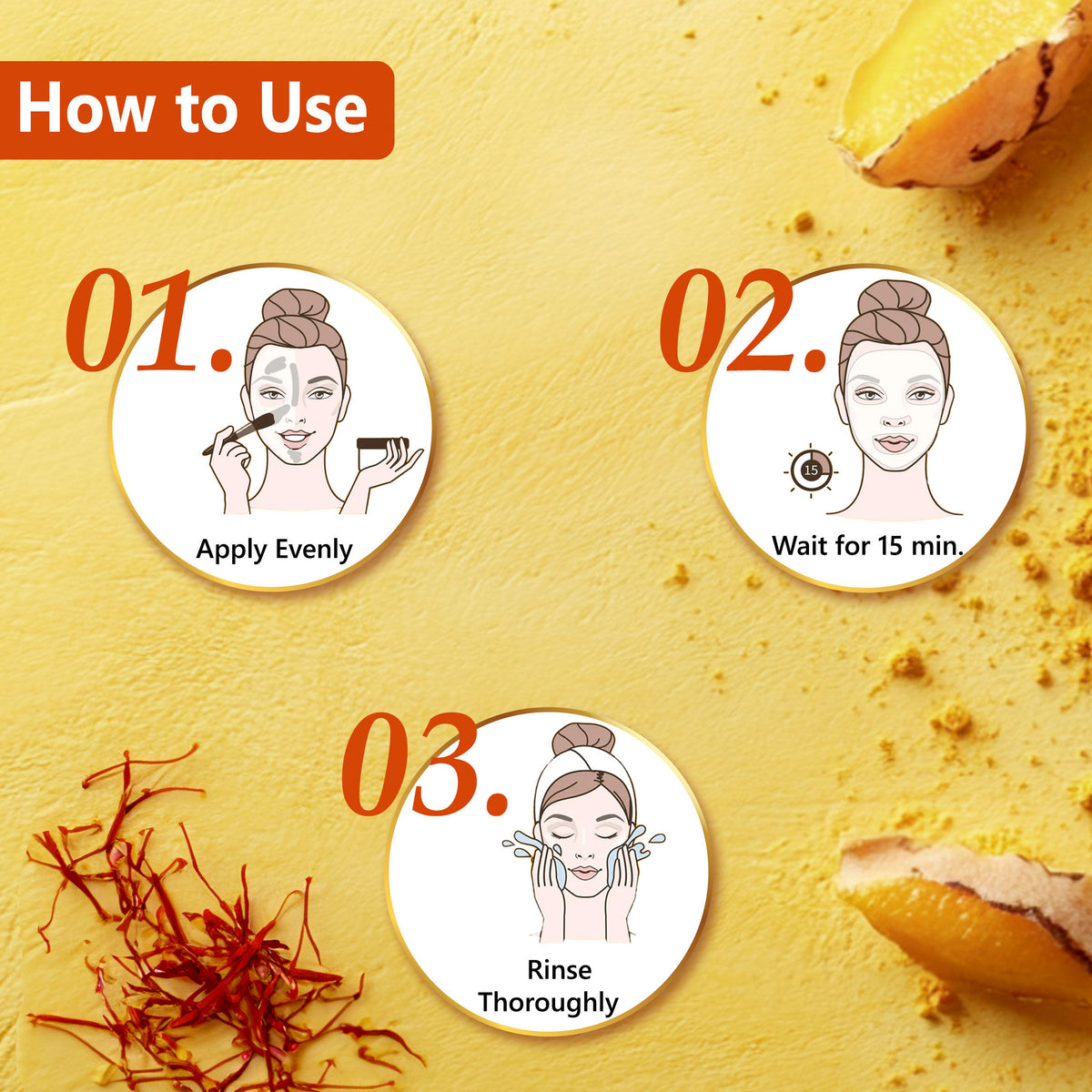 How to Use

01.

Apply Evenly

02.

15

Wait for 15 min.

03.

Rinse Thoroughly